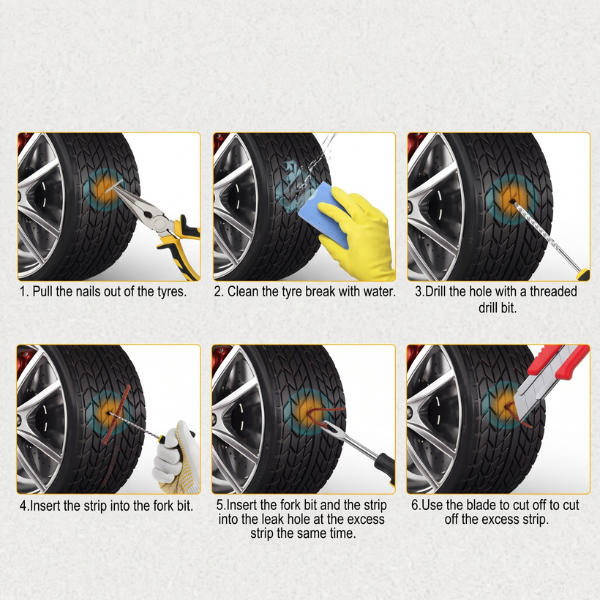 1. Pull the nails out of the tyres.

2. Clean the tyre break with water.

3.Drill the hole with a threaded drill bit.

4.Insert the strip into the fork bit.

5.Insert the fork bit and the strip into the leak hole at the excess strip the same time.

6.Use the blade to cut off to cut off the excess strip.